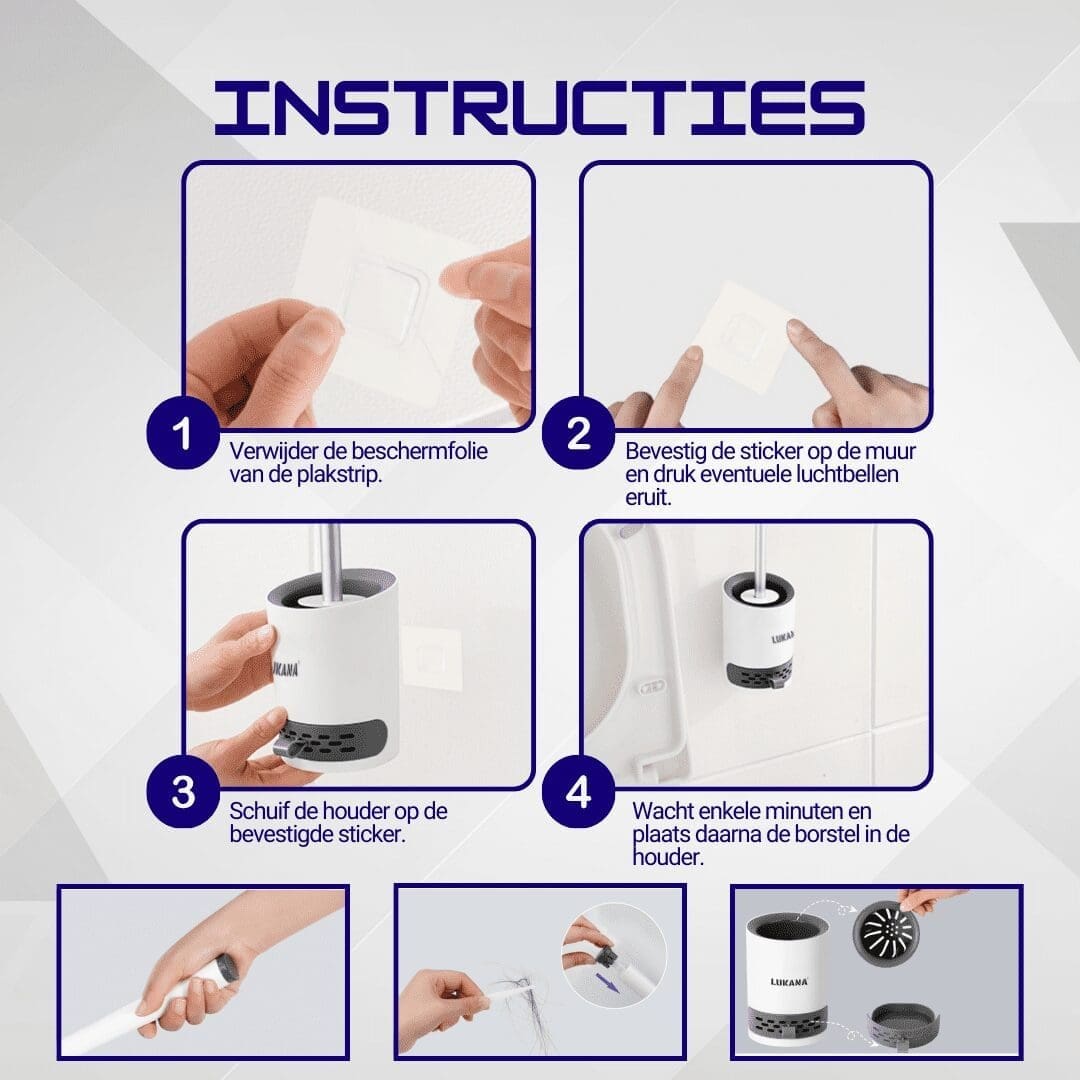 INSTRUCTIES

1 Verwijder de beschermfolie van de plakstrip.

2 Bevestig de sticker op de muur en druk eventuele luchtbellen eruit.

LUKANA

3 Schuif de houder op de bevestigde sticker.

LUKANA

4 Wacht enkele minuten en plaats daarna de borstel in de houder.

LUKANA