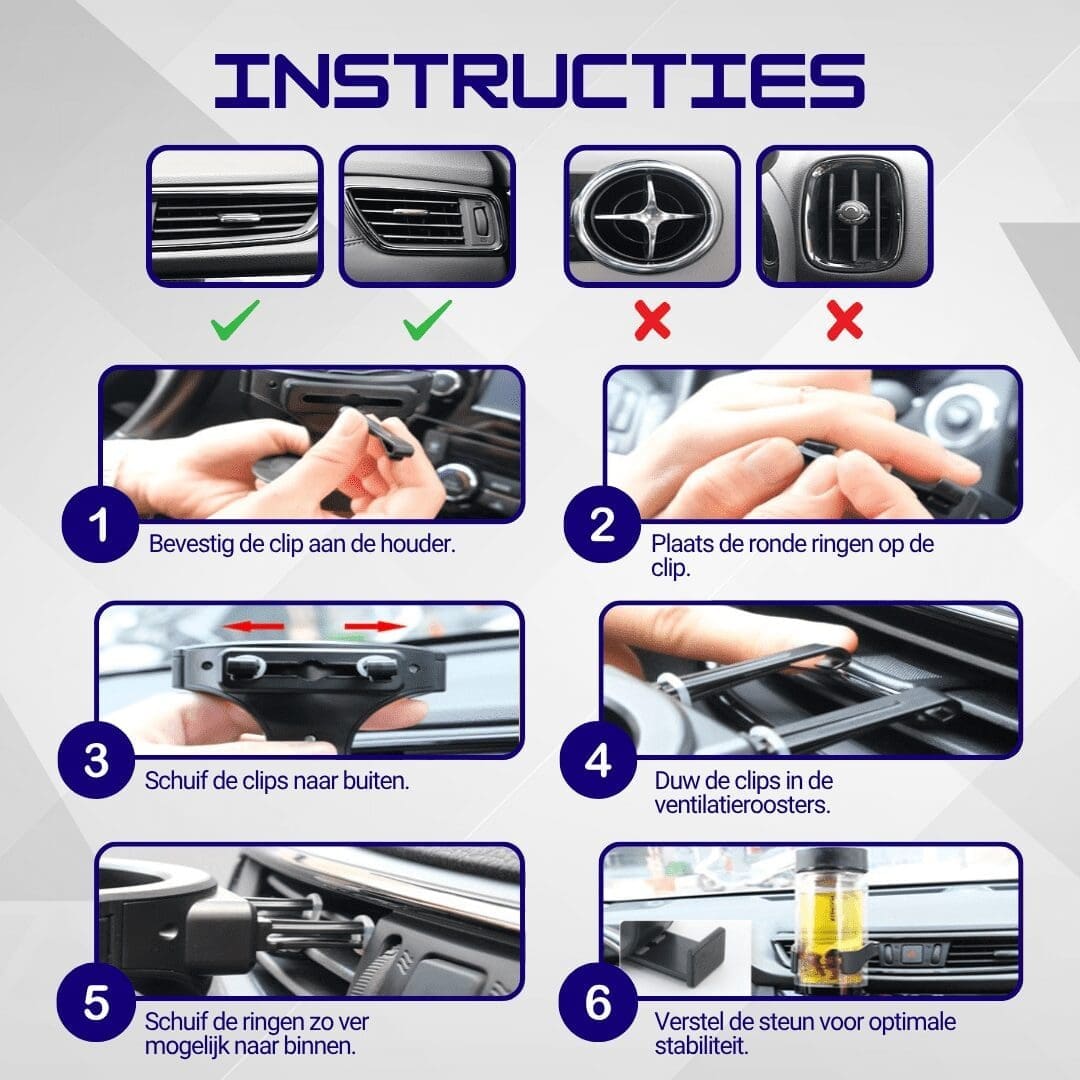 INSTRUCTIES

1
Bevestig de clip aan de houder.

2
Plaats de ronde ringen op de clip.

3
Schuif de clips naar buiten.

4
Duw de clips in de ventilatieroosters.

5
Schuif de ringen zo ver mogelijk naar binnen.

6
Verstel de steun voor optimale stabiliteit.